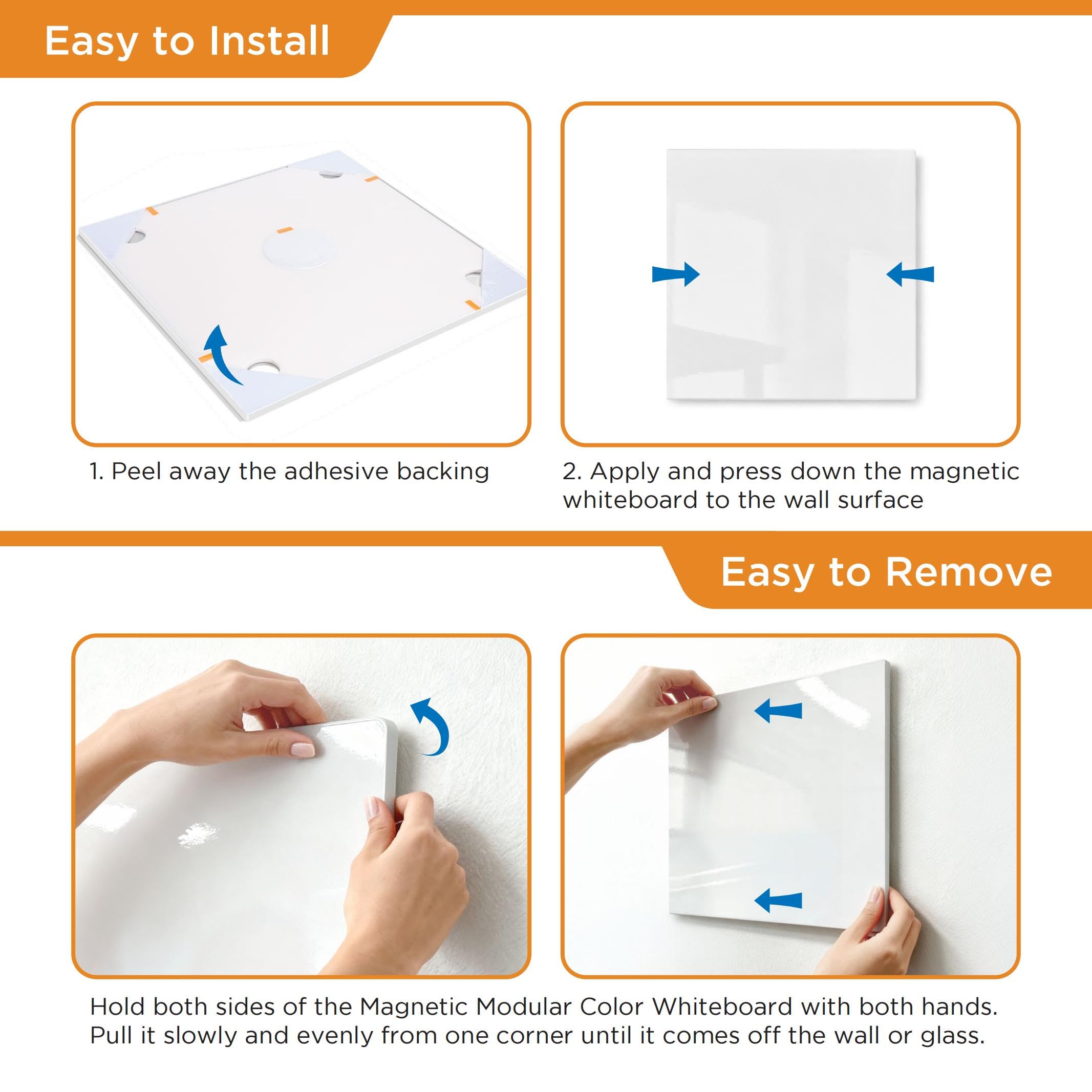 Easy to Install

1. Peel away the adhesive backing

2. Apply and press down the magnetic whiteboard to the wall surface

Easy to Remove

Hold both sides of the Magnetic Modular Color Whiteboard with both hands. Pull it slowly and evenly from one corner until it comes off the wall or glass.